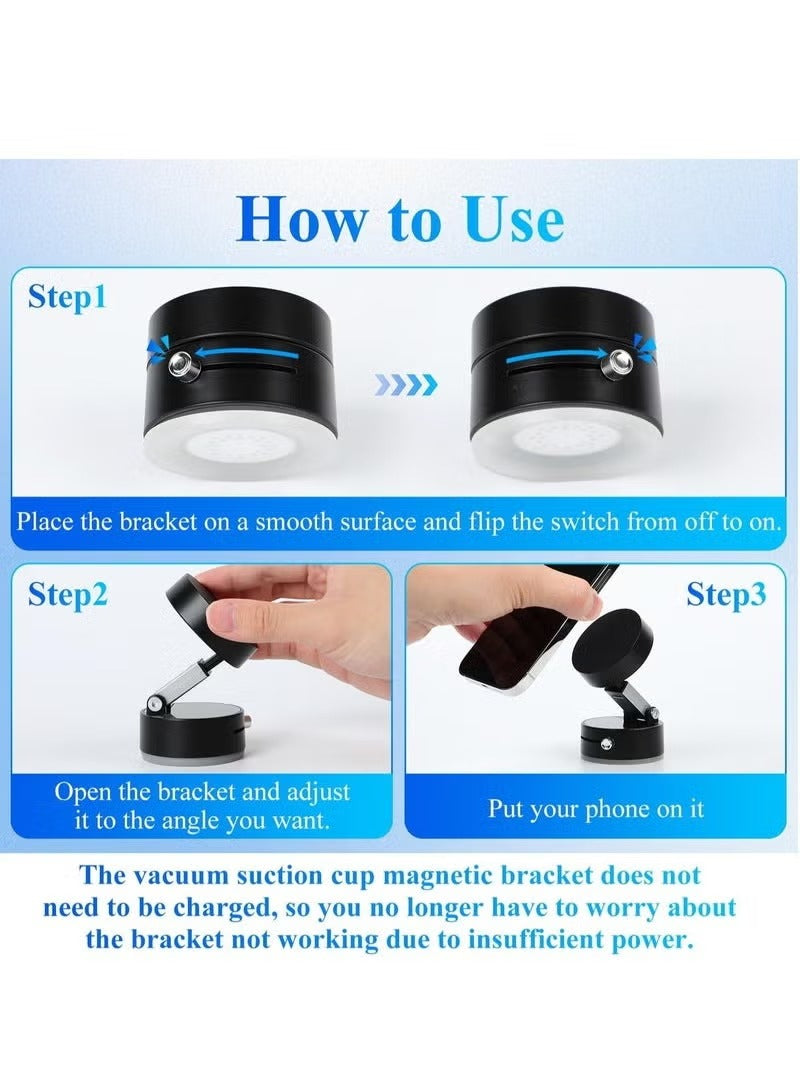 How to Use

Step1

Place the bracket on a smooth surface and flip the switch from off to on.

Step2

Open the bracket and adjust it to the angle you want.

Step3

Put your phone on it

The vacuum suction cup magnetic bracket does not need to be charged, so you no longer have to worry about the bracket not working due to insufficient power.